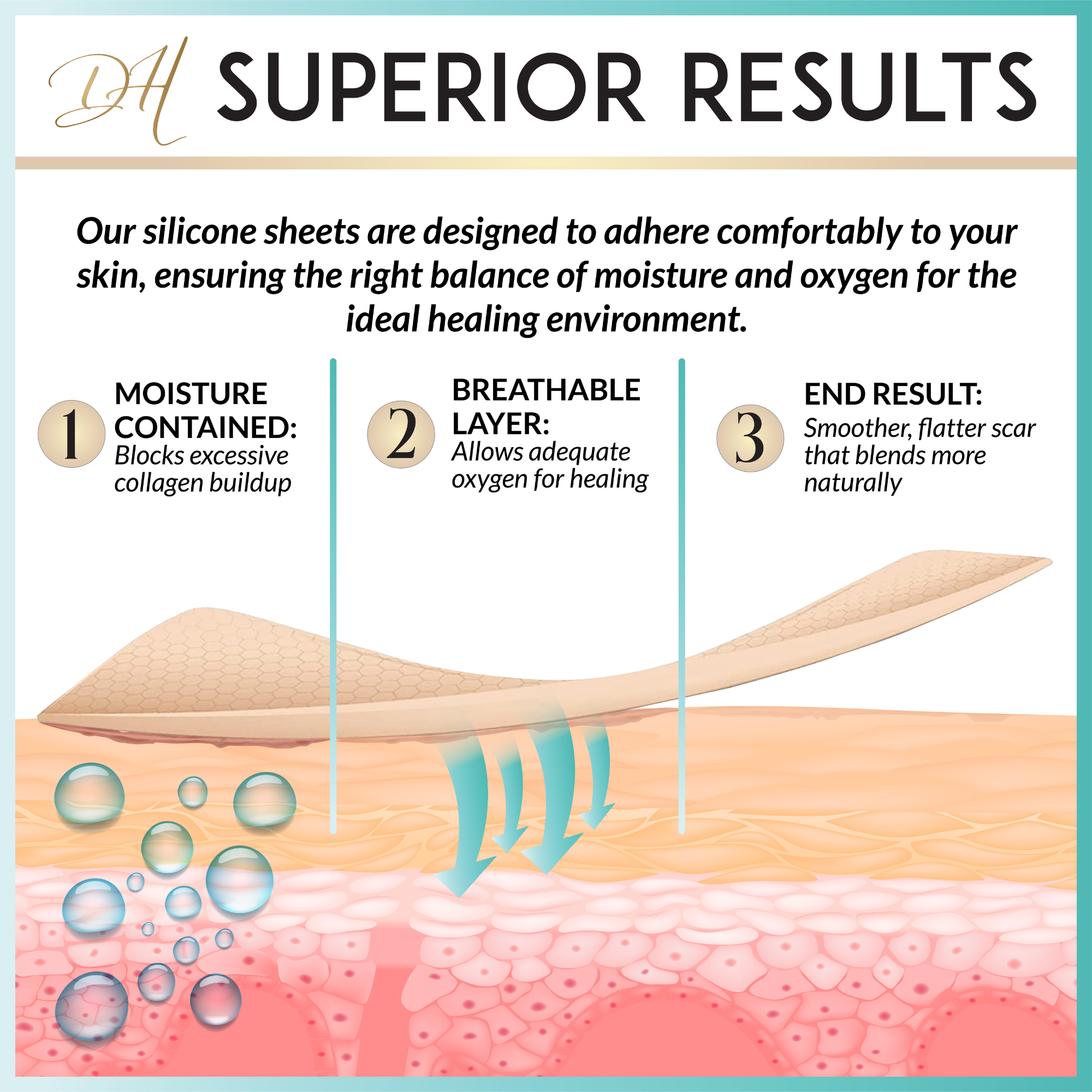 DH SUPERIOR RESULTS

Our silicone sheets are designed to adhere comfortably to your skin, ensuring the right balance of moisture and oxygen for the ideal healing environment.

1 MOISTURE CONTAINED: Blocks excessive collagen buildup

2 BREATHABLE LAYER: Allows adequate oxygen for healing

3 END RESULT: Smoother, flatter scar that blends more naturally